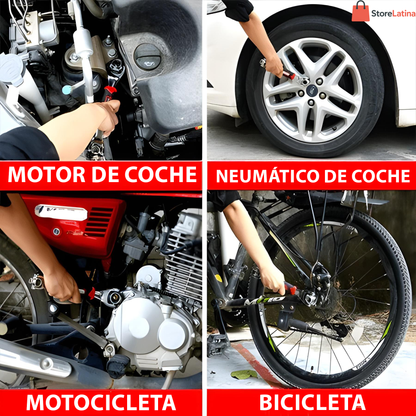 StoreLatina

MOTOR DE COCHE

NEUMÁTICO DE COCHE

MOTOCICLETA

BICICLETA